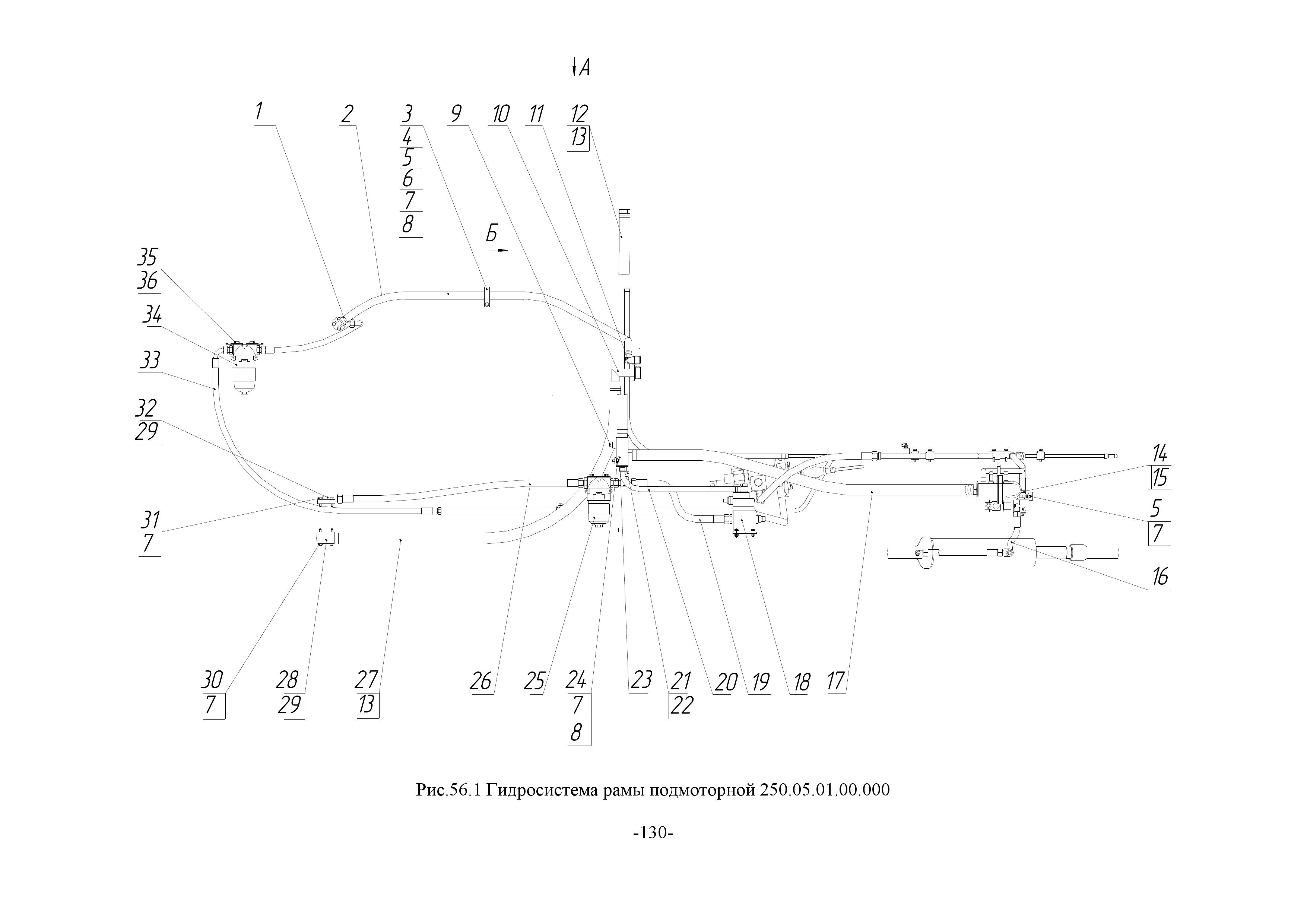 А

1 2 3 4 5 6 7 8 9 10 11 12 13

Б

35 36

34

33

32 29

31 7

14 15

5 7

16

30 7 28 29 27 13 26 25 24 7 8 23 21 22 20 19 18 17

Рис.56.1 Гидросистема рамы подмоторной 250.05.01.00.000

-130-